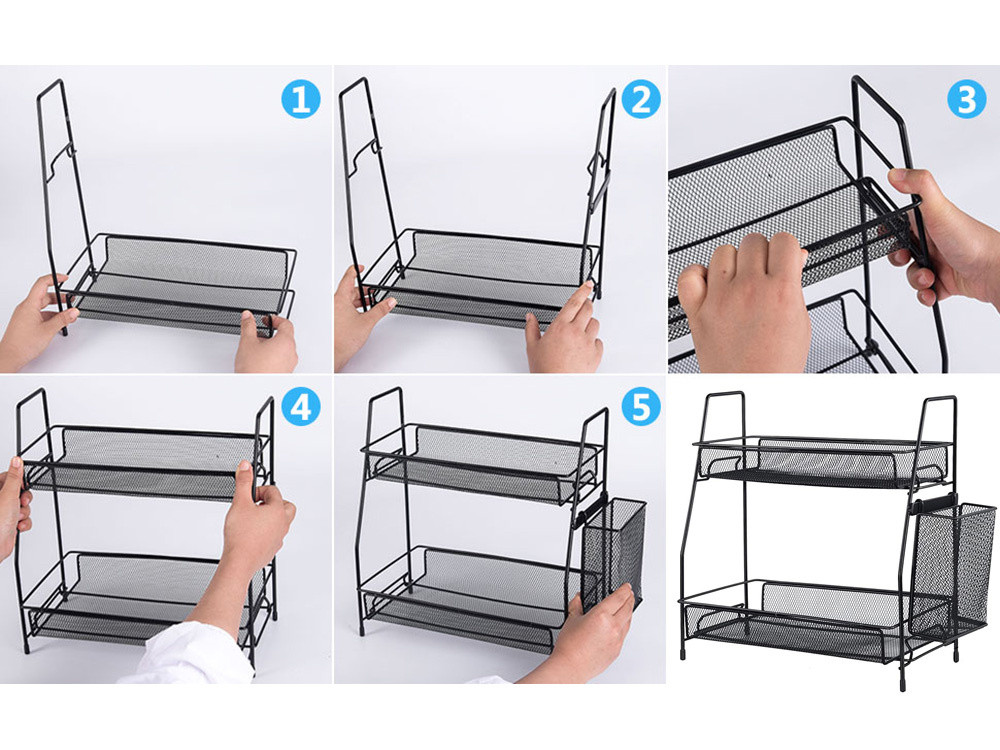 1
2
3
4
5