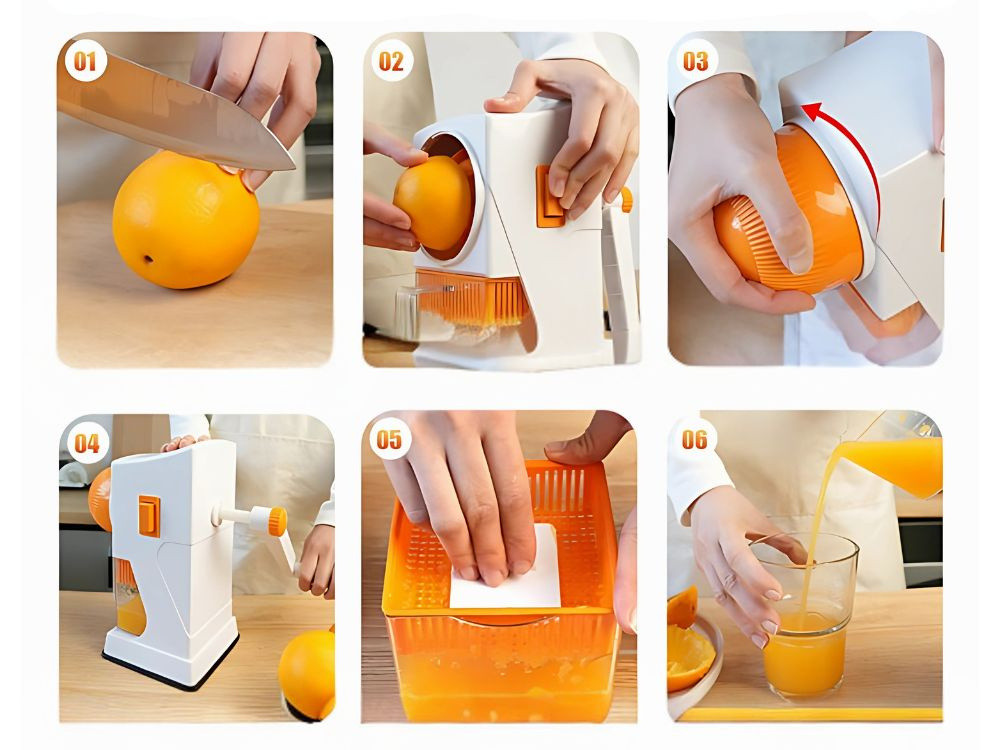 01
02
03
04
05
06