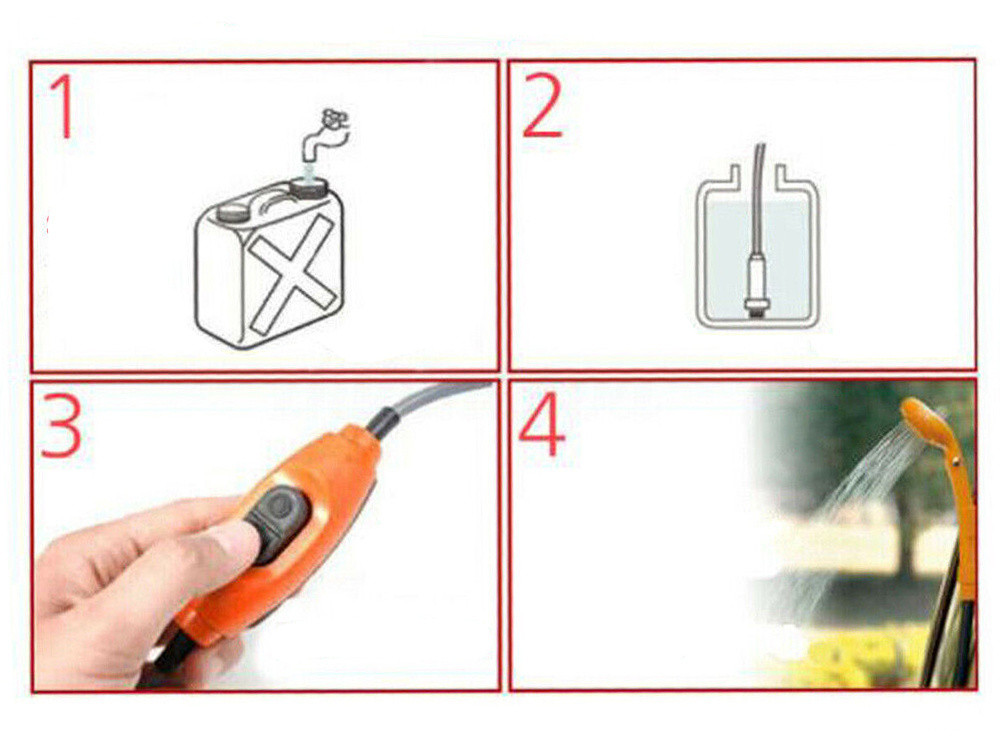 1

2

3

4